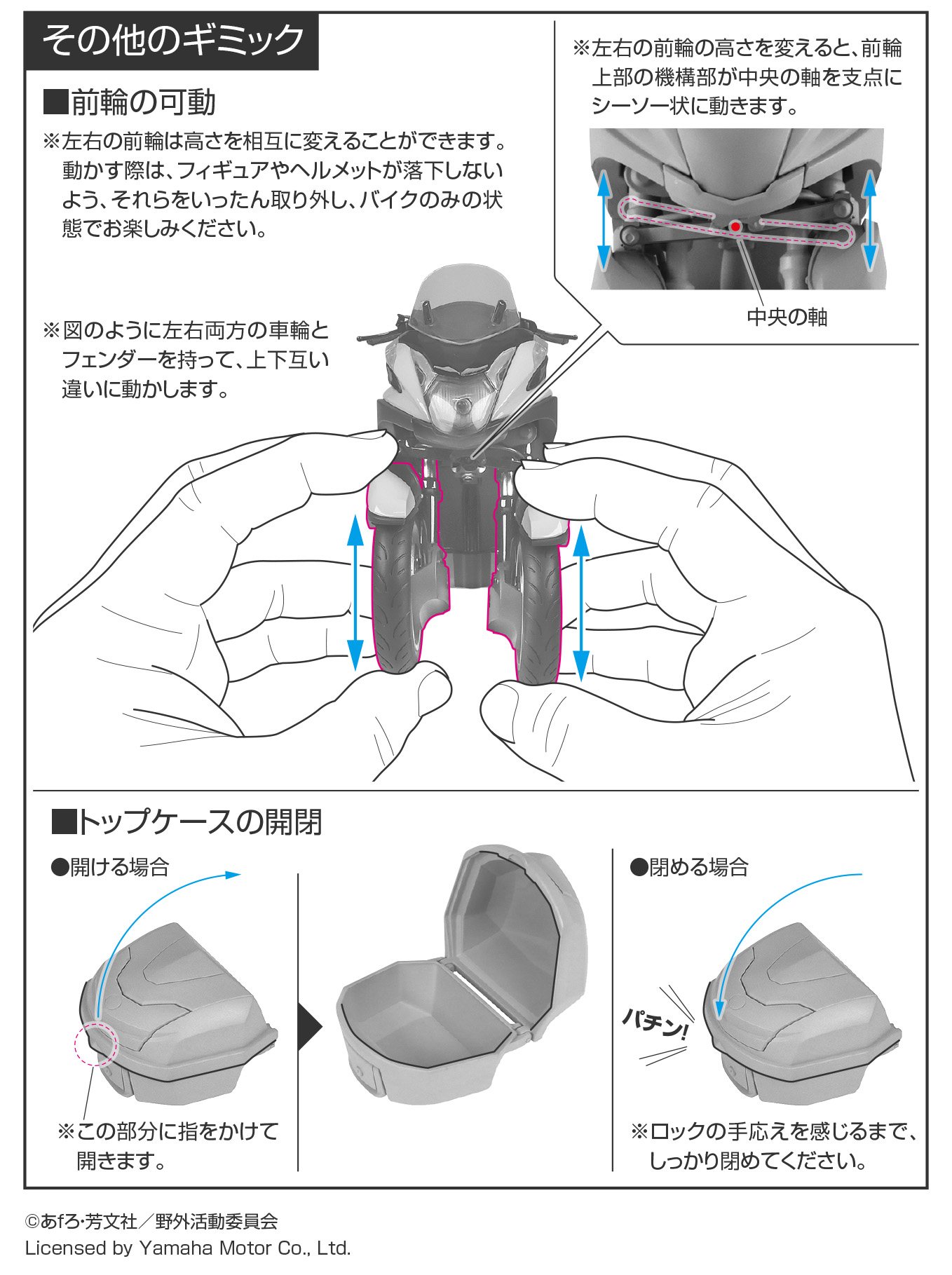 その他のギミック

■前輪の可動

※左右の前輪は高さを相互に変えることができます。動かす際は、フィギュアやヘルメットが落下しないよう、それらをいったん取り外し、バイクのみの状態でお楽しみください。

※左右の前輪の高さを変えると、前輪上部の機構部が中央の軸を支点にシーソー状に動きます。

中央の軸

※図のように左右両方の車輪とフェンダーを持って、上下互い違いに動かします。

■トップケースの開閉

●開ける場合

※この部分に指をかけて開きます。

●閉める場合

パチン!

※ロックの手応えを感じるまで、しっかり閉めてください。

©あfろ・芳文社／野外活動委員会
Licensed by Yamaha Motor Co., Ltd.